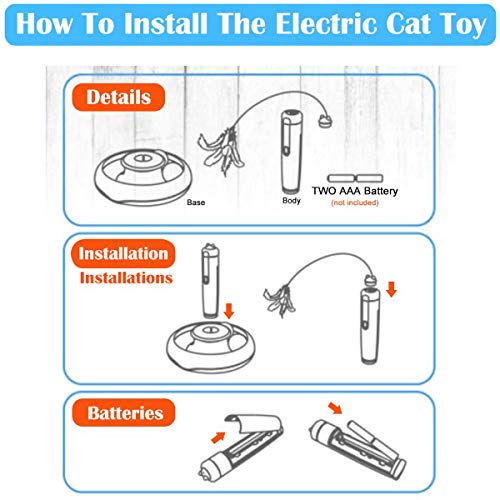 How To Install The Electric Cat Toy

Details

Base

Body

TWO AAA Battery
(not included)

Installation
Installations

Batteries