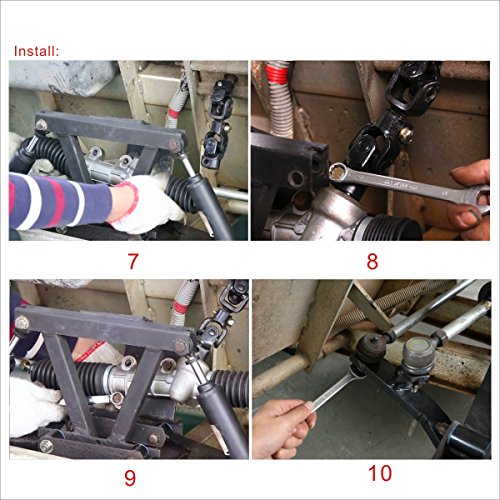 Install:

7

8

9

10