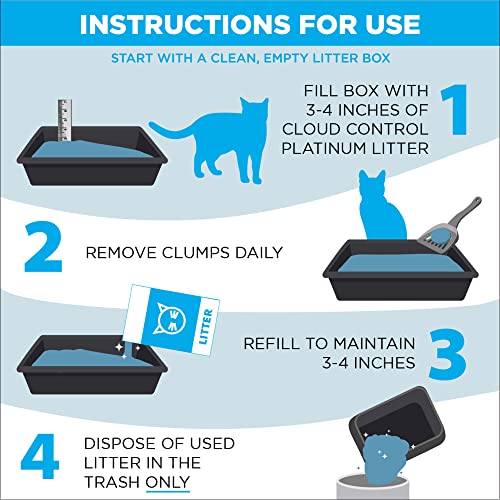 INSTRUCTIONS FOR USE

START WITH A CLEAN, EMPTY LITTER BOX

FILL BOX WITH 3-4 INCHES OF CLOUD CONTROL PLATINUM LITTER 1

2 REMOVE CLUMPS DAILY

LITTER

REFILL TO MAINTAIN 3-4 INCHES 3

4 DISPOSE OF USED LITTER IN THE TRASH ONLY