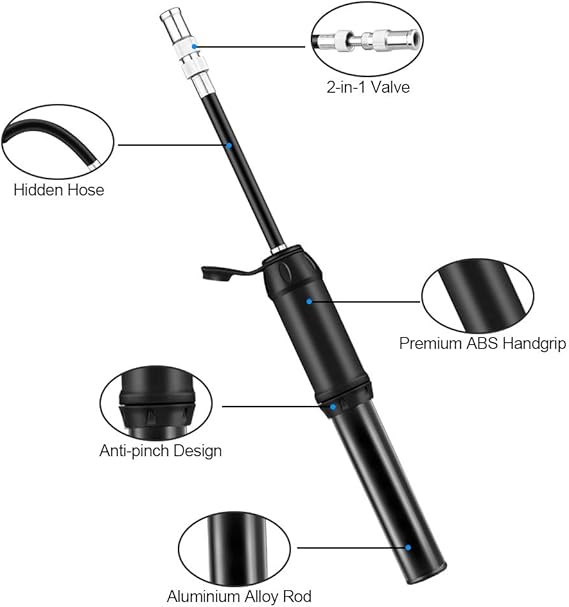 2-in-1 Valve

Hidden Hose

Premium ABS Handgrip

Anti-pinch Design

Aluminium Alloy Rod