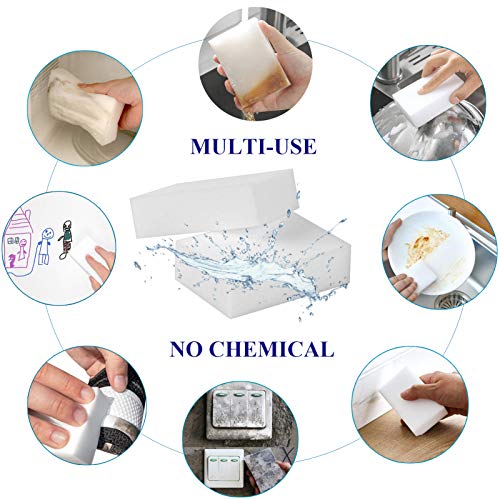 MULTI-USE

NO CHEMICAL