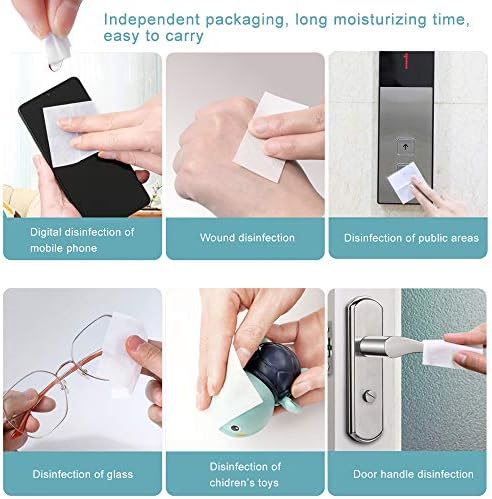 Independent packaging, long moisturizing time, easy to carry

Digital disinfection of mobile phone

Wound disinfection

Disinfection of public areas

Disinfection of glass

Disinfection of chidren's toys

Door handle disinfection