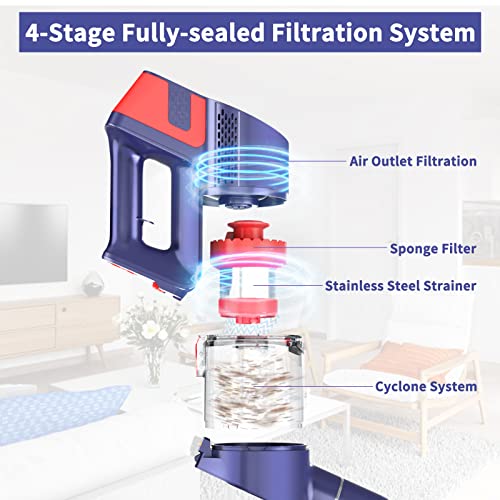 4-Stage Fully-sealed Filtration System

Air Outlet Filtration

Sponge Filter

Stainless Steel Strainer

Cyclone System