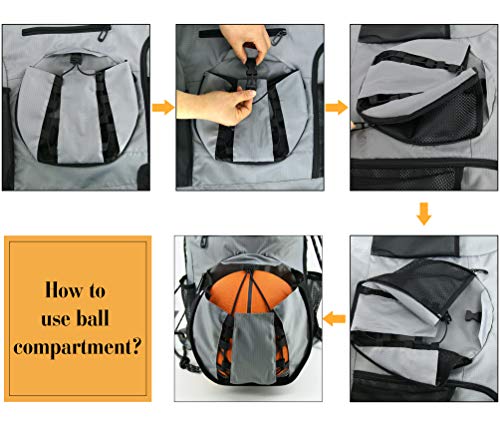 How to use ball compartment?