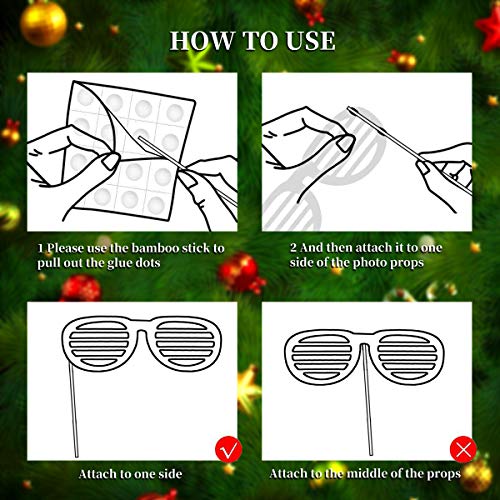 HOW TO USE

1 Please use the bamboo stick to pull out the glue dots

2 And then attach it to one side of the photo props

Attach to one side

Attach to the middle of the props