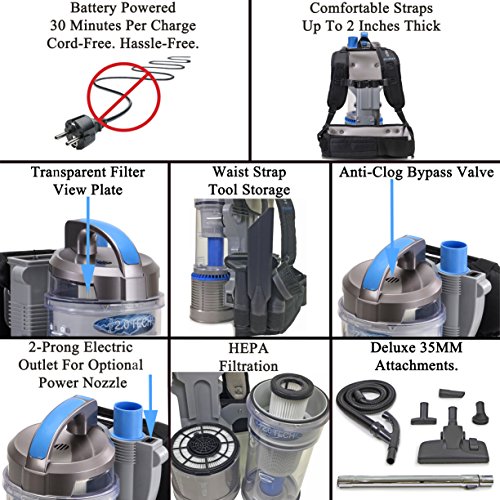 Battery Powered
30 Minutes Per Charge
Cord-Free. Hassle-Free.

Comfortable Straps
Up To 2 Inches Thick

Transparent Filter
View Plate

2.0 TECH

Waist Strap
Tool Storage

Anti-Clog Bypass Valve

2-Prong Electric
Outlet For Optional
Power Nozzle

HEPA
Filtration

2.0 TECH

Deluxe 35MM
Attachments.