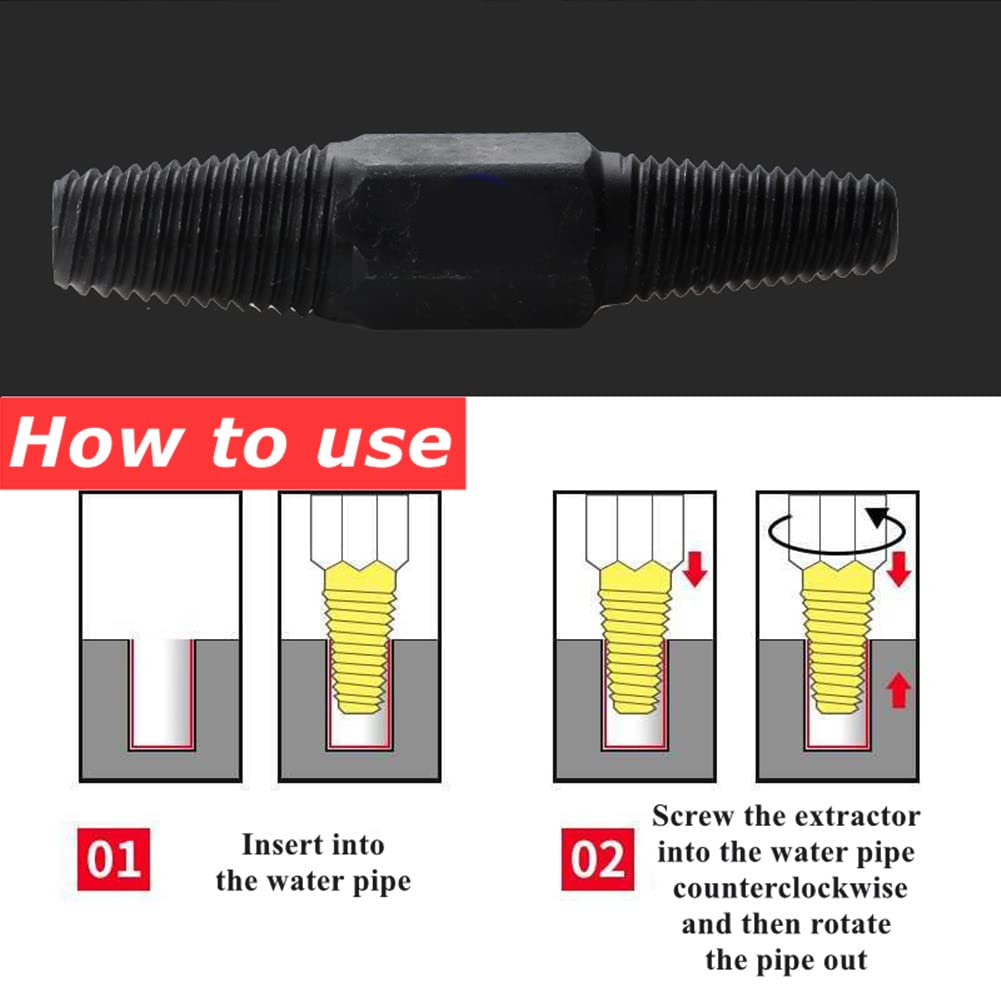 How to use

01

Insert into the water pipe

02

Screw the extractor into the water pipe counterclockwise and then rotate the pipe out