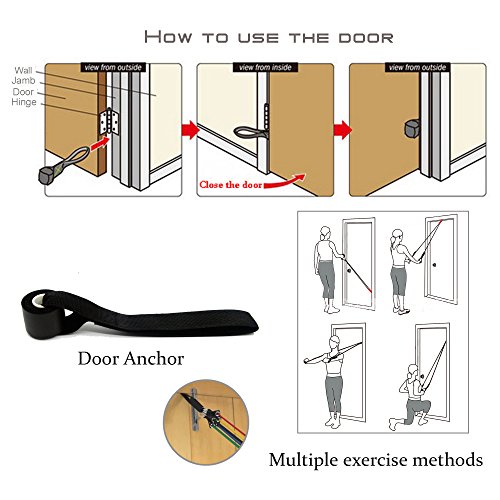 HOW TO USE THE DOOR

view from outside

Wall
Jamb
Door
Hinge

view from inside

Close the door

view from outside

Door Anchor

Multiple exercise methods