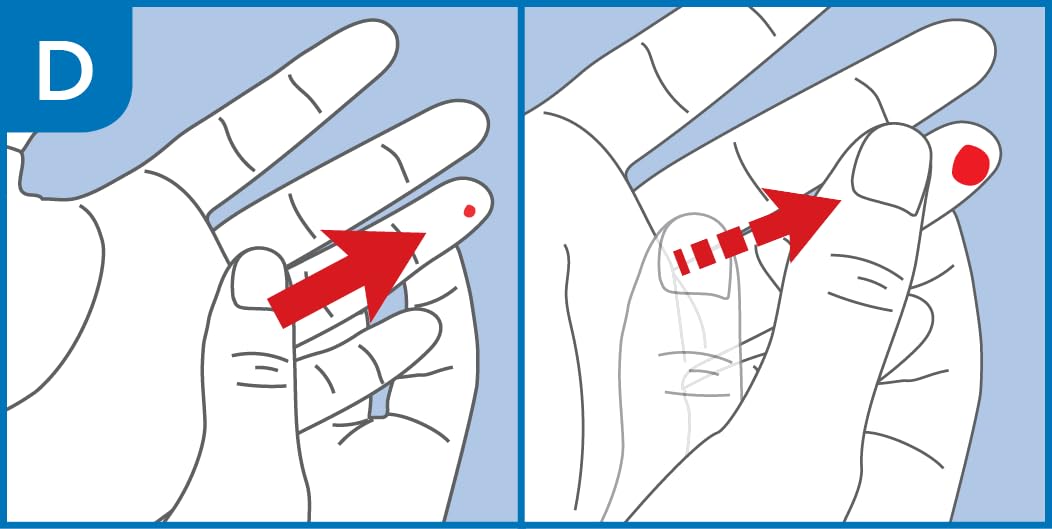 D