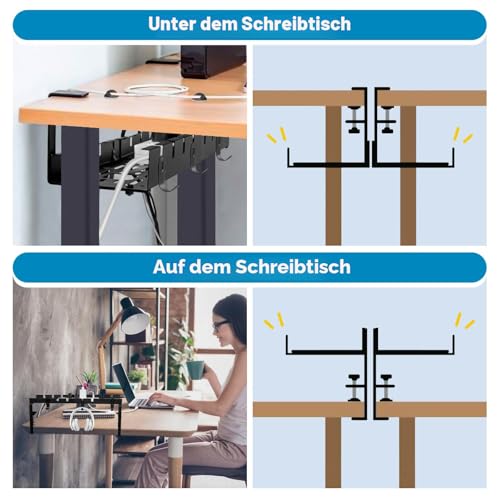 Unter dem Schreibtisch

Auf dem Schreibtisch