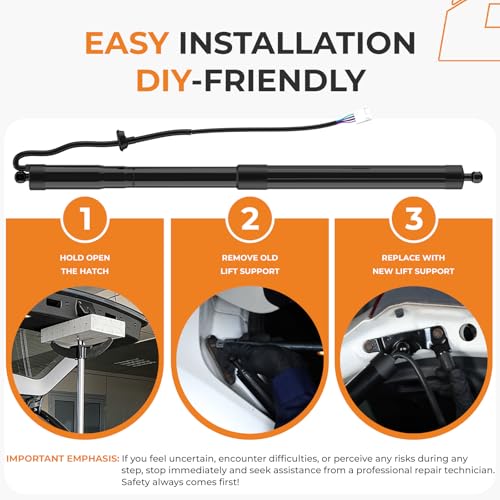 EASY INSTALLATION
DIY-FRIENDLY

1

HOLD OPEN
THE HATCH

2

REMOVE OLD
LIFT SUPPORT

3

REPLACE WITH
NEW LIFT SUPPORT

IMPORTANT EMPHASIS: If you feel uncertain, encounter difficulties, or perceive any risks during any step, stop immediately and seek assistance from a professional repair technician. Safety always comes first!