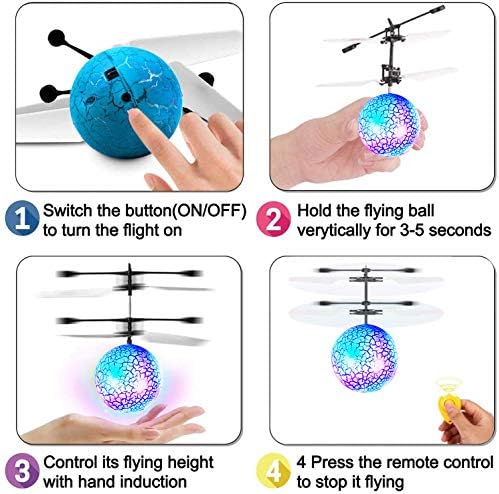 1 Switch the button(ON/OFF) to turn the flight on

2 Hold the flying ball verytically for 3-5 seconds

3 Control its flying height with hand induction

4 4 Press the remote control to stop it flying