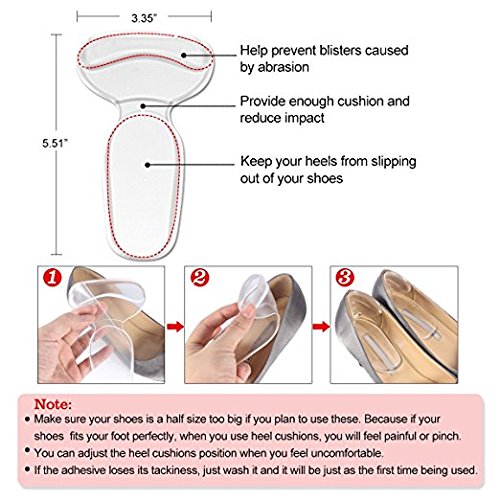 3.35"

5.51"

Help prevent blisters caused by abrasion

Provide enough cushion and reduce impact

Keep your heels from slipping out of your shoes

1

2

3

Note:
• Make sure your shoes is a half size too big if you plan to use these. Because if your shoes fits your foot perfectly, when you use heel cushions, you will feel painful or pinch.
• You can adjust the heel cushions position when you feel uncomfortable.
• If the adhesive loses its tackiness, just wash it and it will be just as the first time being used.