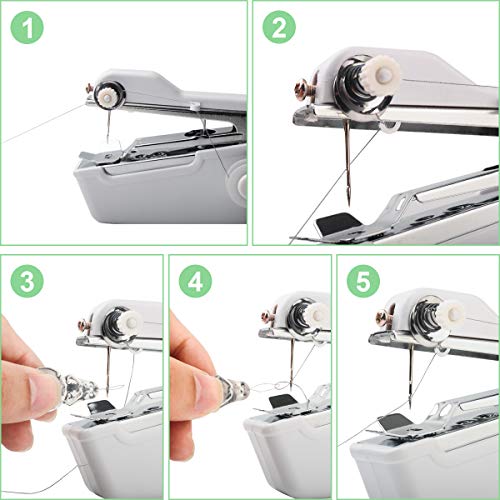 1

2

3

4

5