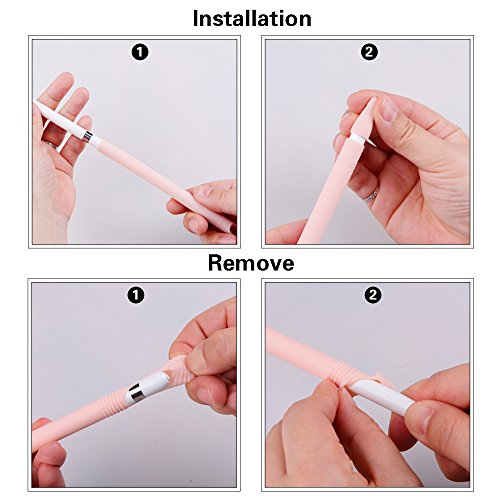 Installation

1

2

Remove

1

2