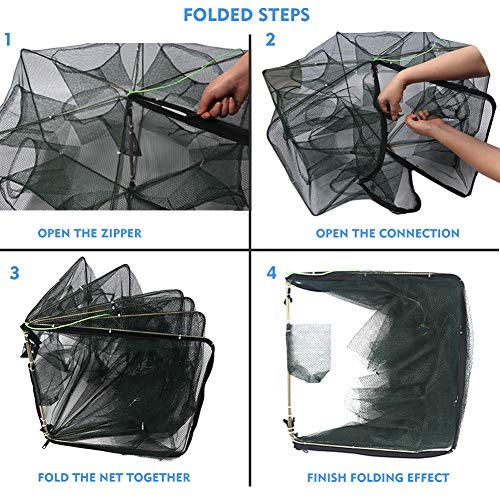 FOLDED STEPS

1

OPEN THE ZIPPER

2

OPEN THE CONNECTION

3

FOLD THE NET TOGETHER

4

FINISH FOLDING EFFECT