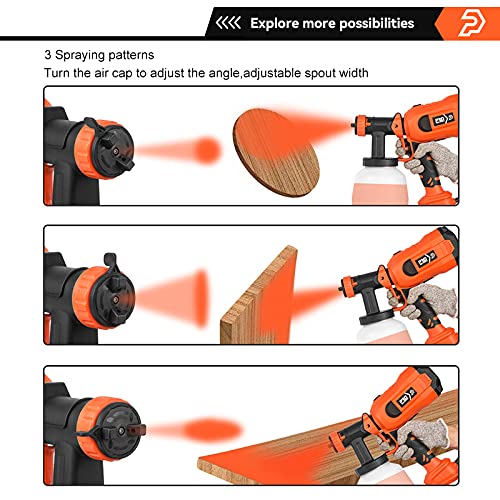 Explore more possibilities

3 Spraying patterns
Turn the air cap to adjust the angle,adjustable spout width