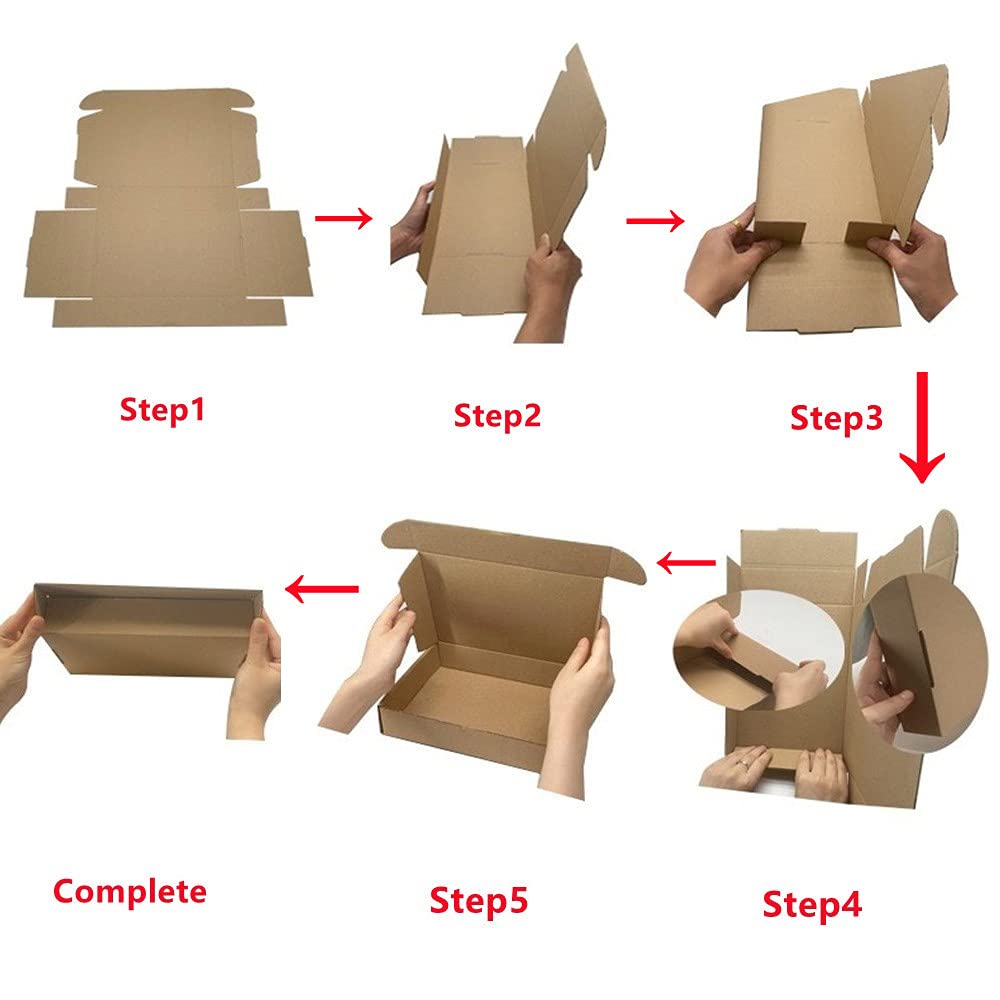 Step1

Step2

Step3

Complete

Step5

Step4