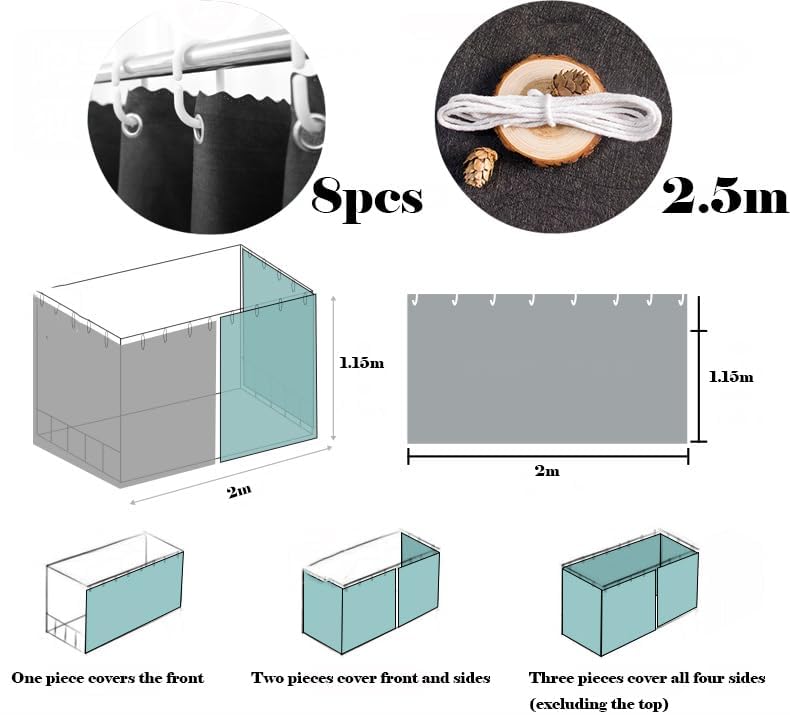 8pcs

2.5m

1.15m

2m

1.15m

2m

One piece covers the front

Two pieces cover front and sides

Three pieces cover all four sides (excluding the top)