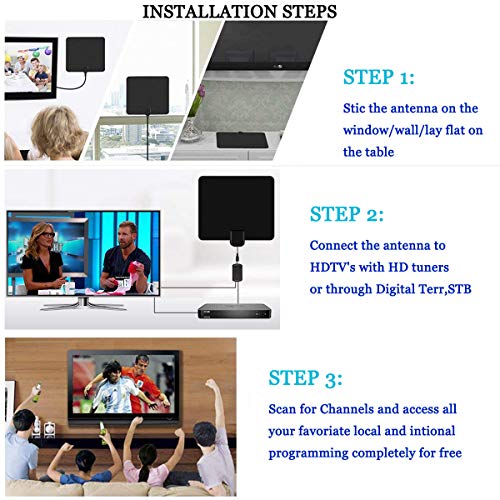 INSTALLATION STEPS

STEP 1:

Stic the antenna on the window/wall/lay flat on the table

STEP 2:

Connect the antenna to HDTV's with HD tuners or through Digital Terr,STB

STEP 3:

Scan for Channels and access all your favoriate local and intional programming completely for free