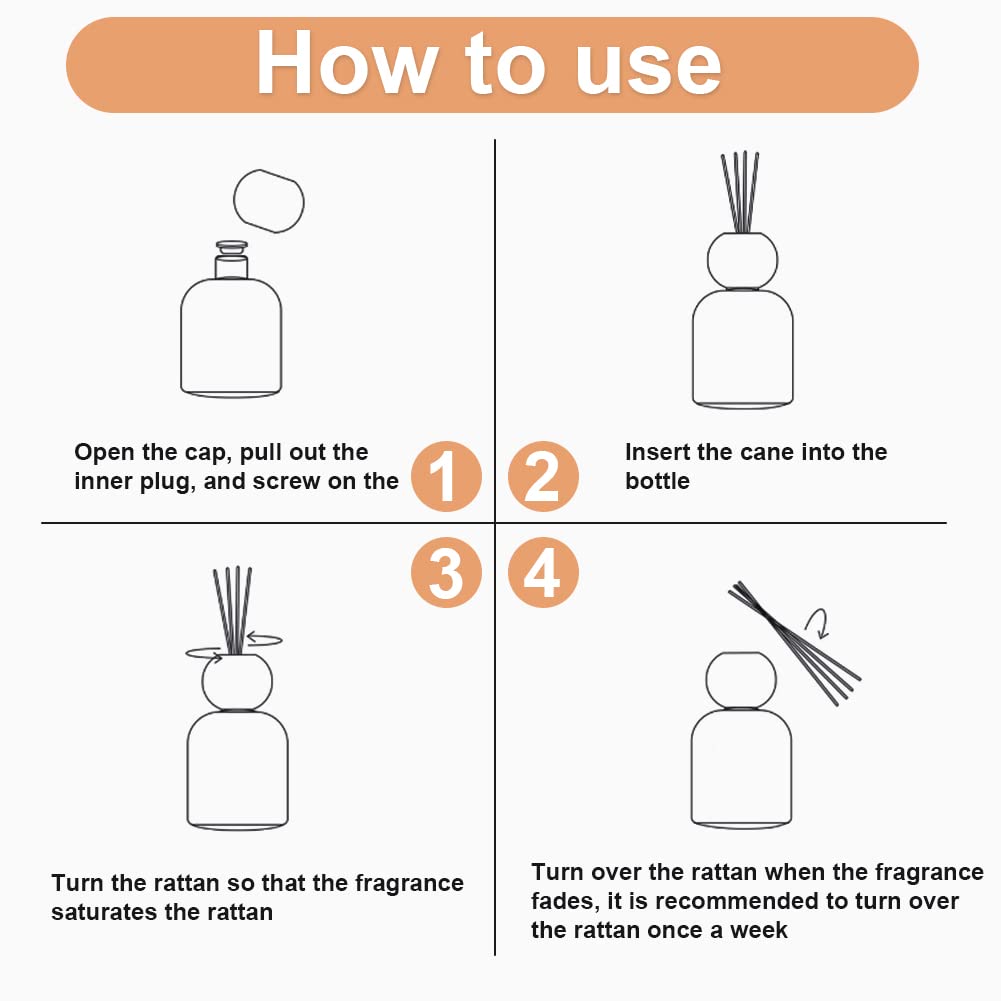 How to use

Open the cap, pull out the inner plug, and screw on the

1

2

Insert the cane into the bottle

3

4

Turn the rattan so that the fragrance saturates the rattan

Turn over the rattan when the fragrance fades, it is recommended to turn over the rattan once a week