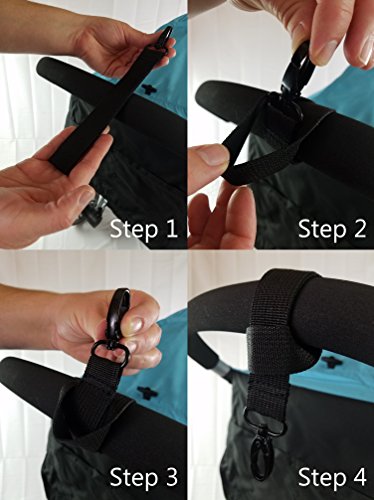 Step 1

Step 2

Step 3

Step 4