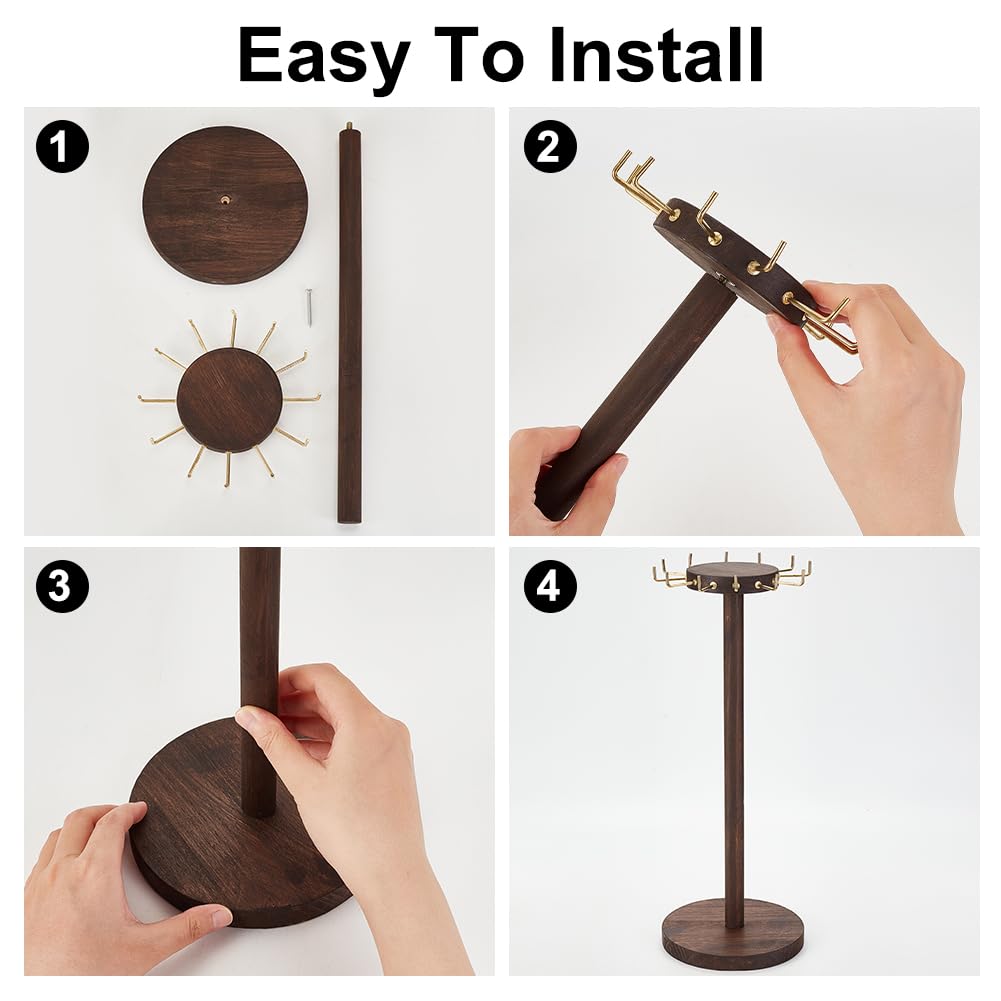 Easy To Install

1

2

3

4