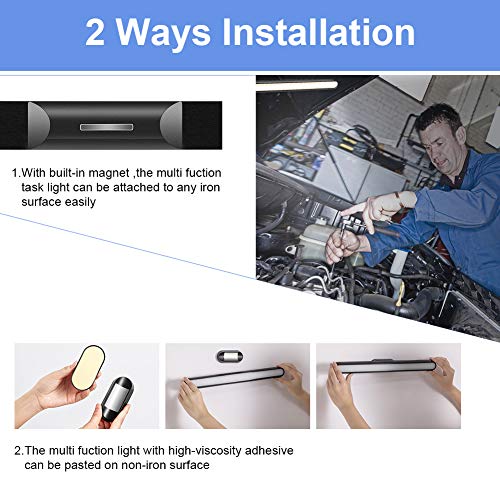 2 Ways Installation

1.With built-in magnet ,the multi fuction task light can be attached to any iron surface easily

2.The multi fuction light with high-viscosity adhesive can be pasted on non-iron surface