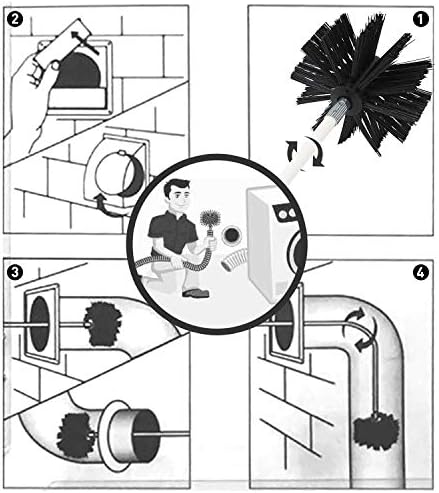 2
1
3
4