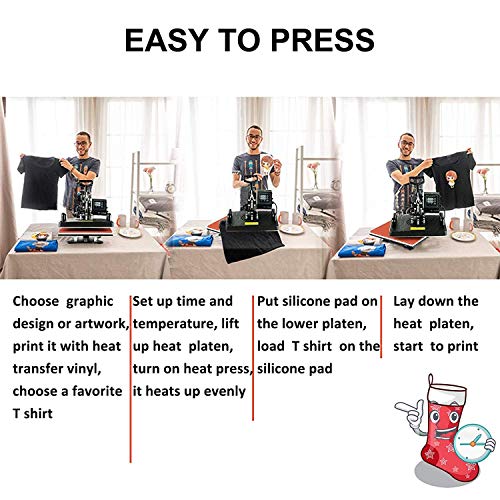 EASY TO PRESS

Choose graphic design or artwork, print it with heat transfer vinyl, choose a favorite T shirt

Set up time and temperature, lift up heat platen, turn on heat press, it heats up evenly

Put silicone pad on the lower platen, load T shirt on the silicone pad

Lay down the heat platen, start to print