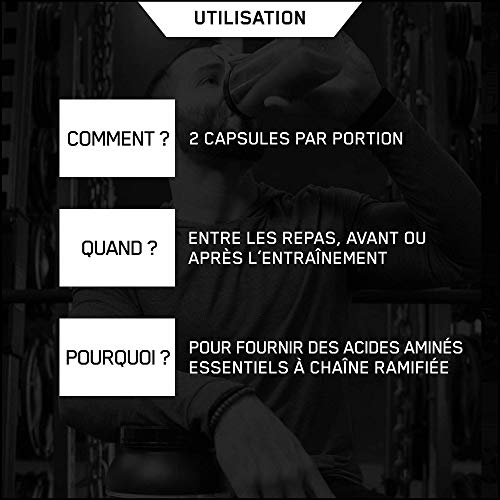 UTILISATION

COMMENT ?

2 CAPSULES PAR PORTION

QUAND ?

ENTRE LES REPAS, AVANT OU APRÈS L'ENTRAÎNEMENT

POURQUOI ?

POUR FOURNIR DES ACIDES AMINÉS ESSENTIELS À CHAÎNE RAMIFIÉE