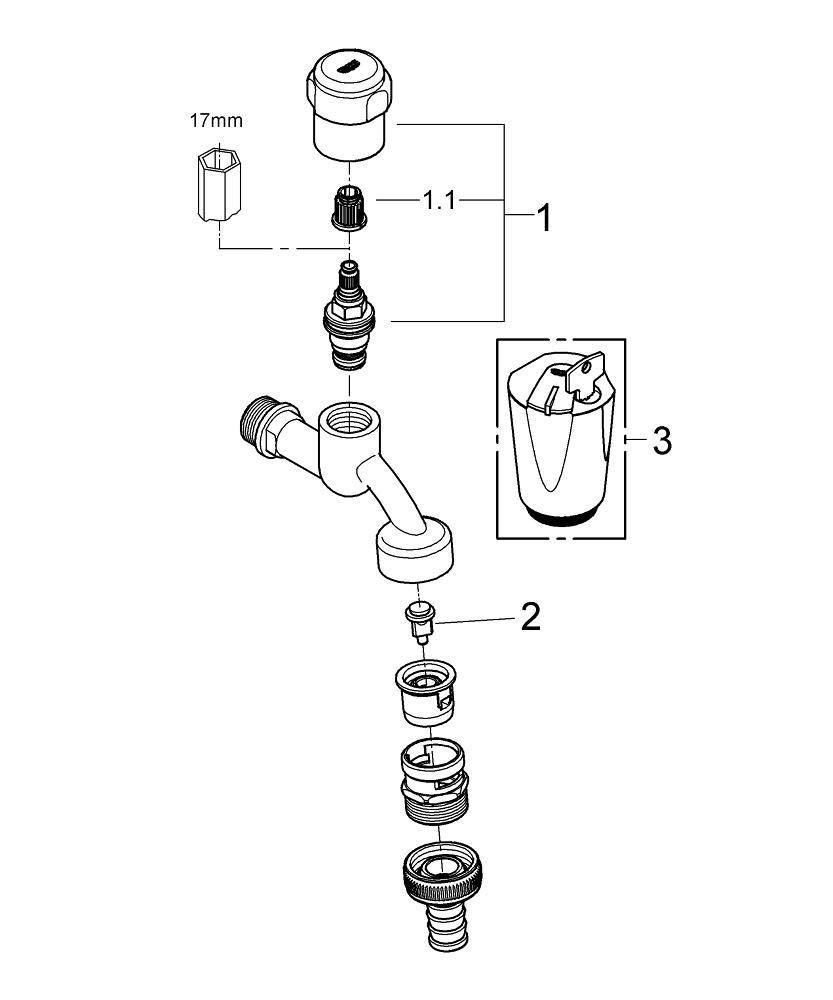 17mm

1.1

1

3

2