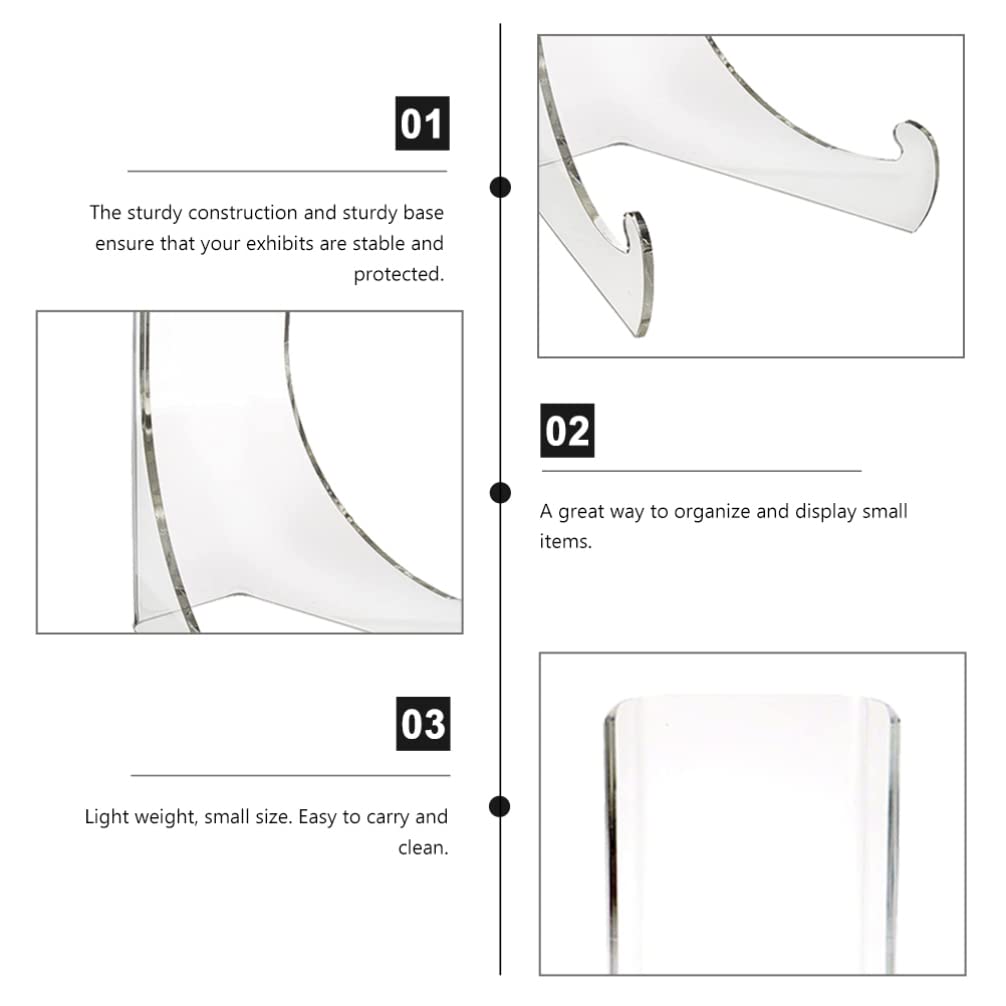 01

The sturdy construction and sturdy base ensure that your exhibits are stable and protected.

02

A great way to organize and display small items.

03

Light weight, small size. Easy to carry and clean.