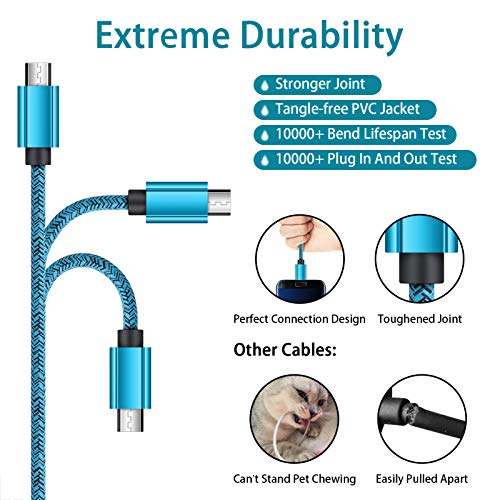 Extreme Durability

Stronger Joint

Tangle-free PVC Jacket

10000+ Bend Lifespan Test

10000+ Plug In And Out Test

Perfect Connection Design

Toughened Joint

Other Cables:

Can't Stand Pet Chewing

Easily Pulled Apart