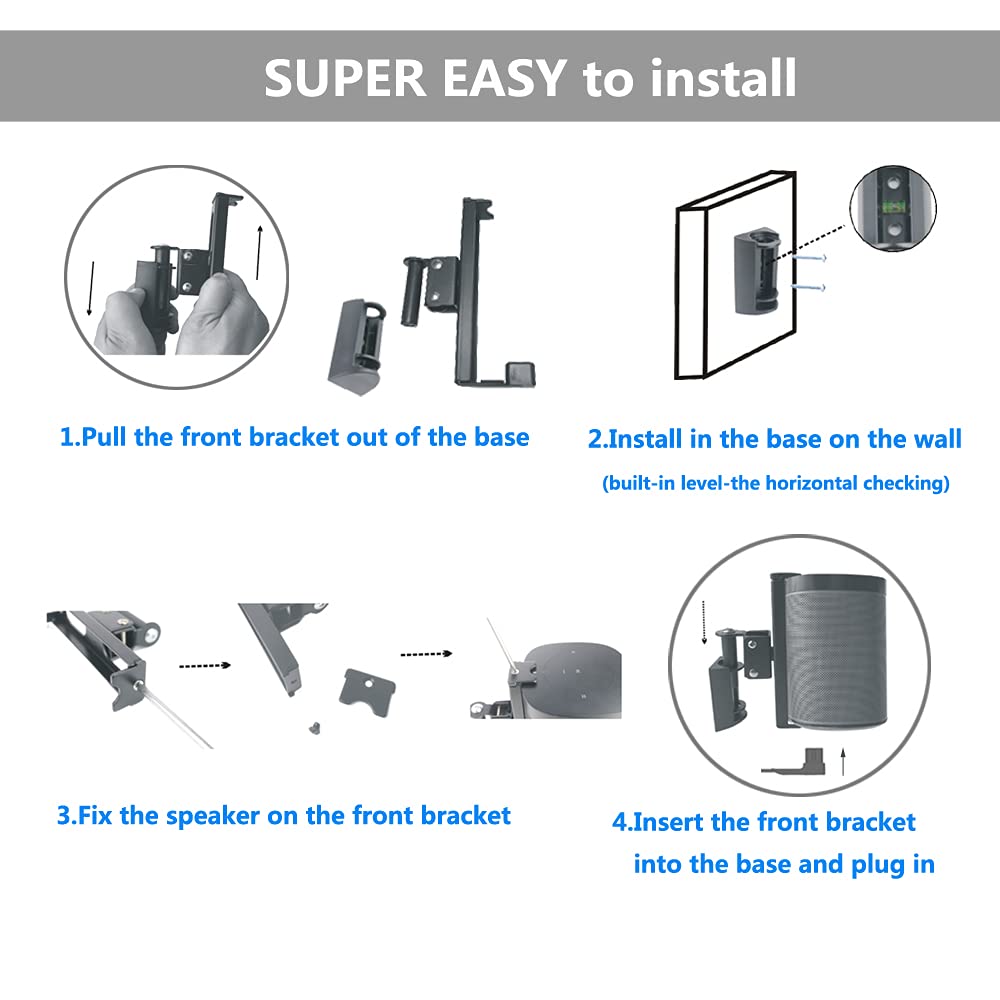 SUPER EASY to install

1.Pull the front bracket out of the base

2.Install in the base on the wall
(built-in level-the horizontal checking)

3.Fix the speaker on the front bracket

4.Insert the front bracket into the base and plug in