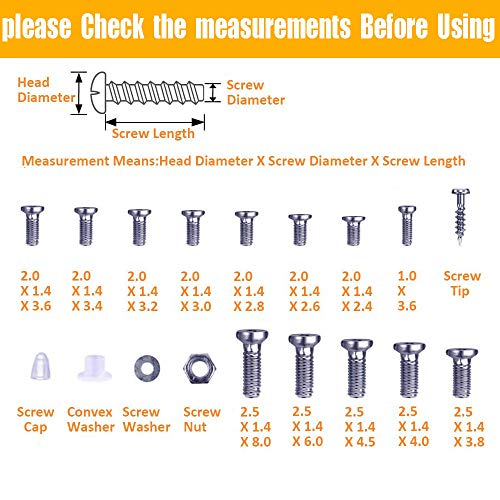 please Check the measurements Before Using

Head Diameter

Screw Diameter

Screw Length

Measurement Means:Head Diameter X Screw Diameter X Screw Length

2.0 X 1.4 X 3.6

2.0 X 1.4 X 3.4

2.0 X 1.4 X 3.2

2.0 X 1.4 X 3.0

2.0 X 1.4 X 2.8

2.0 X 1.4 X 2.6

2.0 X 1.4 X 2.4

1.0 X 3.6

Screw Tip

Screw Cap

Convex Washer

Screw Washer

Screw Nut

2.5 X 1.4 X 8.0

2.5 X 1.4 X 6.0

2.5 X 1.4 X 4.5

2.5 X 1.4 X 4.0

2.5 X 1.4 X 3.8