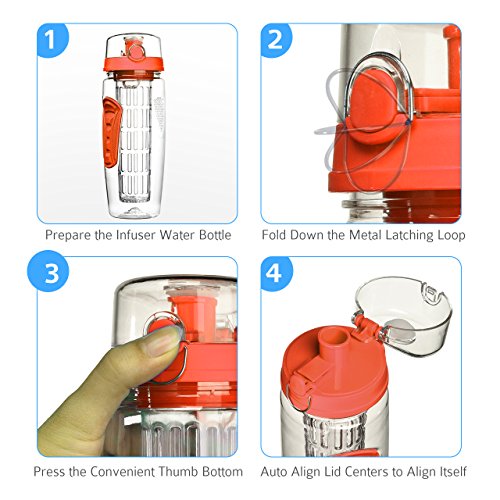 1

Prepare the Infuser Water Bottle

2

Fold Down the Metal Latching Loop

3

Press the Convenient Thumb Bottom

4

Auto Align Lid Centers to Align Itself