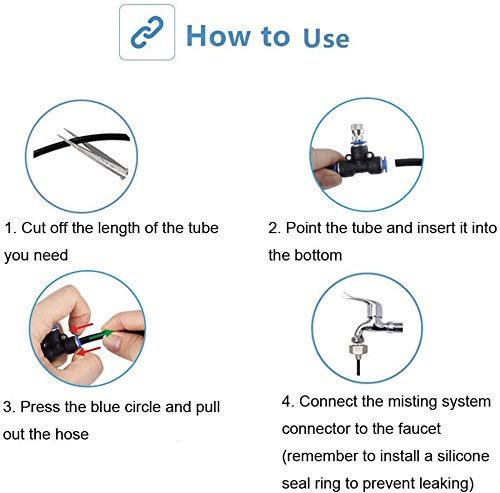 How to Use

1. Cut off the length of the tube you need

2. Point the tube and insert it into the bottom

3. Press the blue circle and pull out the hose

4. Connect the misting system connector to the faucet (remember to install a silicone seal ring to prevent leaking)