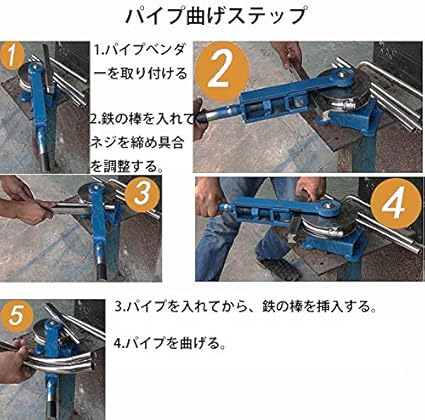 パイプ曲げステップ

1

1.パイプベンダーを取り付ける

2.鉄の棒を入れてネジを締め具合を調整する。

2

3

4

5

3.パイプを入れてから、鉄の棒を挿入する。

4.パイプを曲げる。