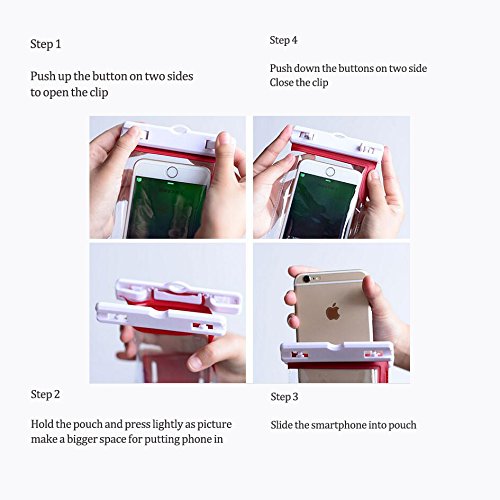 Step 1

Push up the button on two sides to open the clip

Step 4

Push down the buttons on two side Close the clip

Step 2

Hold the pouch and press lightly as picture make a bigger space for putting phone in

Step 3

Slide the smartphone into pouch