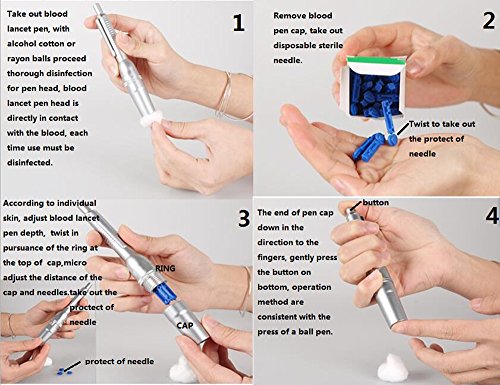 Take out blood lancet pen, with alcohol cotton or rayon balls proceed thorough disinfection for pen head, blood lancet pen head is directly in contact with the blood, each time use must be disinfected.

1

Remove blood pen cap, take out disposable sterile needle.

2

Twist to take out the protect of needle

According to individual skin, adjust blood lancet pen depth, twist in pursuance of the ring at the top of cap,micro adjust the distance of the cap and needles.take out the proctect of needle

3

RING

CAP

protect of needle

The end of pen cap down in the direction to the fingers, gently press the button on bottom, operation method are consistent with the press of a ball pen.

button

4