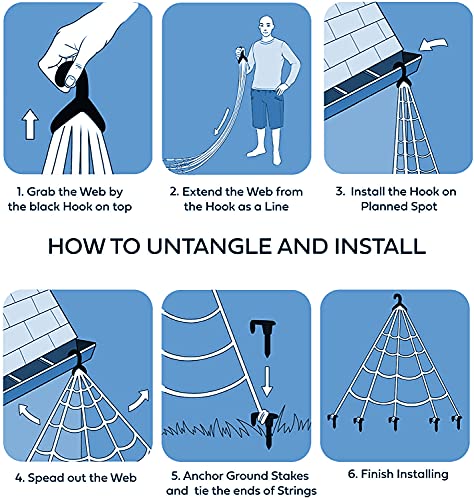 1. Grab the Web by the black Hook on top

2. Extend the Web from the Hook as a Line

3. Install the Hook on Planned Spot

HOW TO UNTANGLE AND INSTALL

4. Spead out the Web

5. Anchor Ground Stakes and tie the ends of Strings

6. Finish Installing