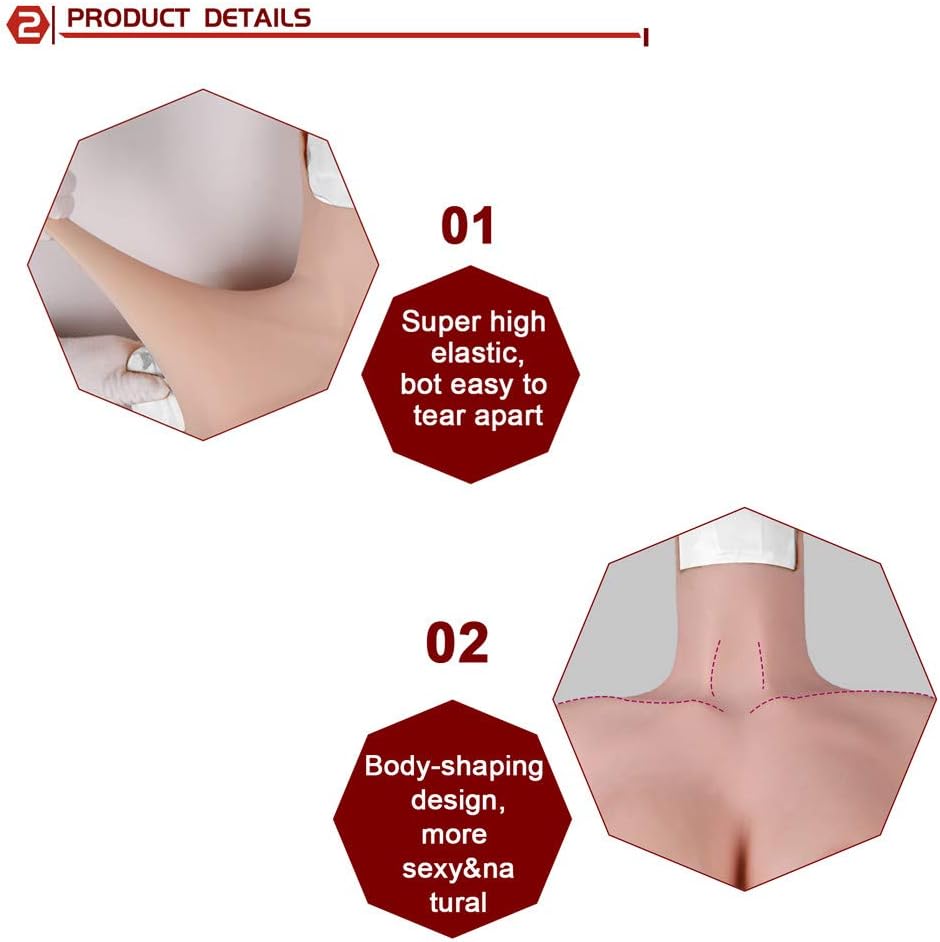 2 PRODUCT DETAILS

01

Super high elastic, bot easy to tear apart

02

Body-shaping design, more sexy&na tural