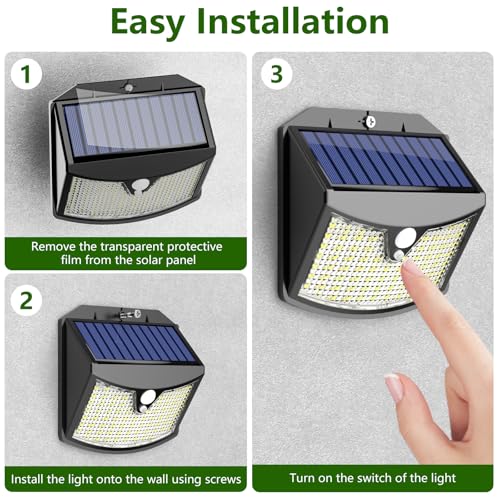 Easy Installation

1

Remove the transparent protective film from the solar panel

2

Install the light onto the wall using screws

3

Turn on the switch of the light