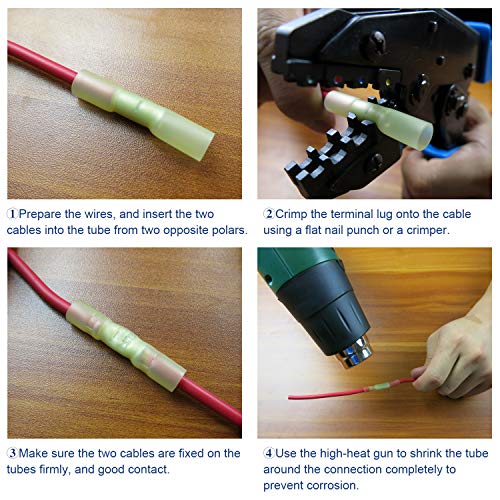 ①Prepare the wires, and insert the two cables into the tube from two opposite polars.

②Crimp the terminal lug onto the cable using a flat nail punch or a crimper.

③Make sure the two cables are fixed on the tubes firmly, and good contact.

④Use the high-heat gun to shrink the tube around the connection completely to prevent corrosion.