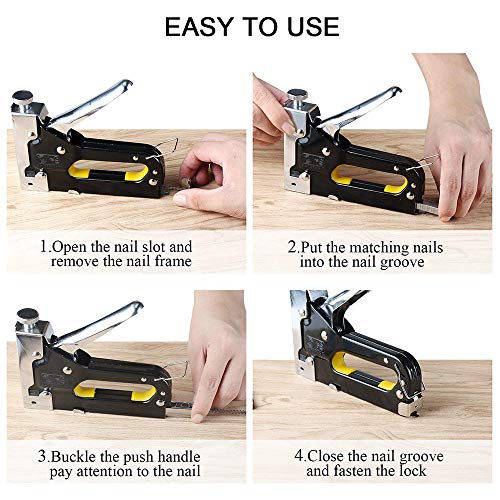 EASY TO USE

1.Open the nail slot and remove the nail frame

2.Put the matching nails into the nail groove

3.Buckle the push handle pay attention to the nail

4.Close the nail groove and fasten the lock