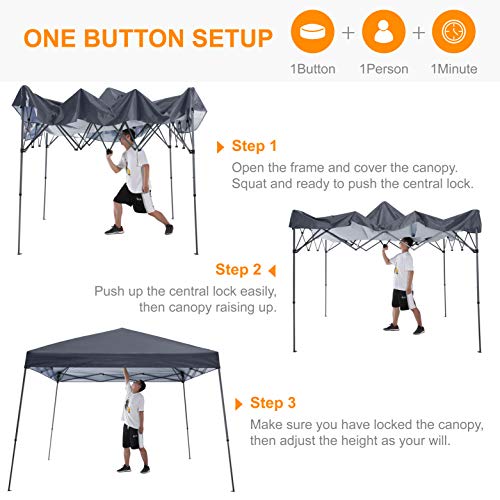 ONE BUTTON SETUP

+ +

1Button 1Person 1Minute

Step 1

Open the frame and cover the canopy. Squat and ready to push the central lock.

Step 2

Push up the central lock easily, then canopy raising up.

Step 3

Make sure you have locked the canopy, then adjust the height as your will.