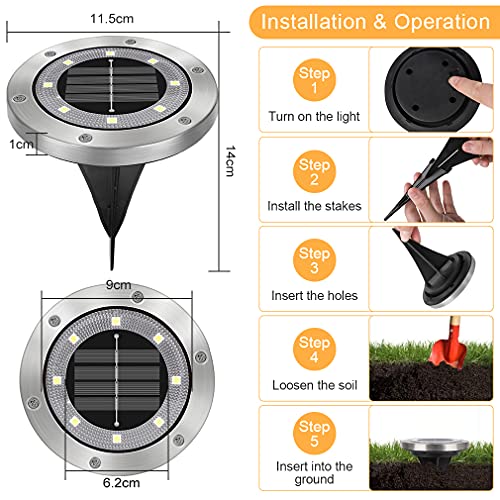 11.5cm

1cm

14cm

9cm

6.2cm

Installation & Operation

Step 1
Turn on the light

Step 2
Install the stakes

Step 3
Insert the holes

Step 4
Loosen the soil

Step 5
Insert into the ground