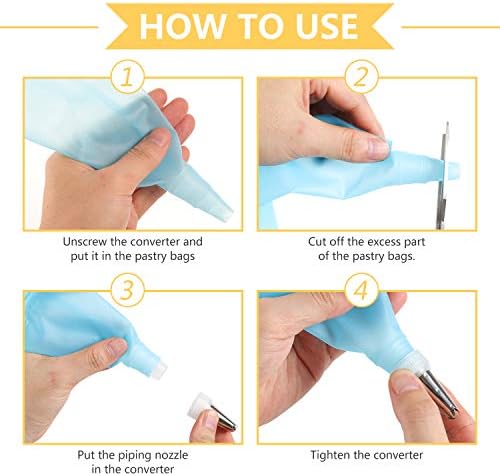 HOW TO USE

1

Unscrew the converter and put it in the pastry bags

2

Cut off the excess part of the pastry bags.

3

Put the piping nozzle in the converter

4

Tighten the converter