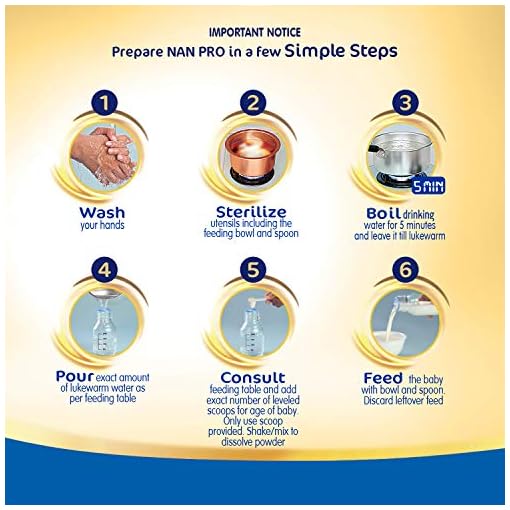 IMPORTANT NOTICE
Prepare NAN PRO in a few Simple Steps

1
Wash your hands

2
Sterilize utensils including the feeding bowl and spoon

3
5 MIN
Boil drinking water for 5 minutes and leave it till lukewarm

4
Pour exact amount of lukewarm water as per feeding table

5
Consult feeding table and add exact number of leveled scoops for age of baby. Only use scoop provided. Shake/mix to dissolve powder

6
Feed the baby with bowl and spoon. Discard leftover feed